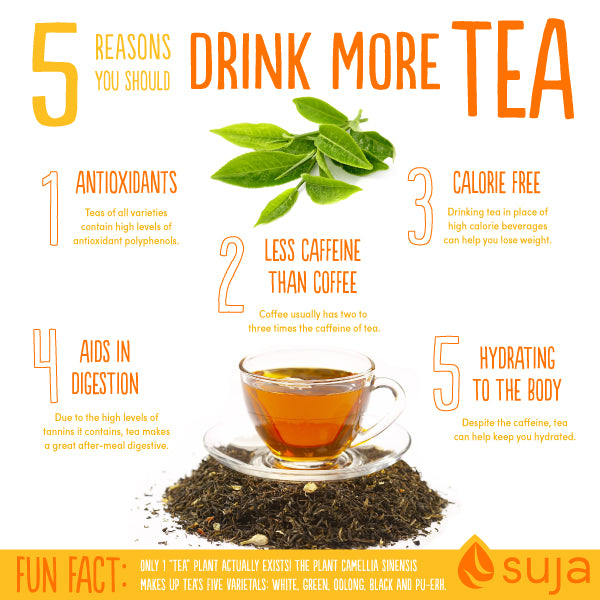 5 REASONS YOU SHOULD DRINK MORE TEA

1 ANTIOXIDANTS

Teas of all varieties contain high levels of antioxidant polyphenols.

2 LESS CAFFEINE THAN COFFEE

Coffee usually has two to three times the caffeine of tea.

3 CALORIE FREE

Drinking tea in place of high calorie beverages can help you lose weight.

4 AIDS IN DIGESTION

Due to the high levels of tannins it contains, tea makes a great after-meal digestive.

5 HYDRATING TO THE BODY

Despite the caffeine, tea can help keep you hydrated.

FUN FACT: ONLY 1 "TEA" PLANT ACTUALLY EXISTS! THE PLANT CAMELLIA SINENSIS MAKES UP TEA'S FIVE VARIETALS: WHITE, GREEN, OOLONG, BLACK AND PU-ERH.

suja